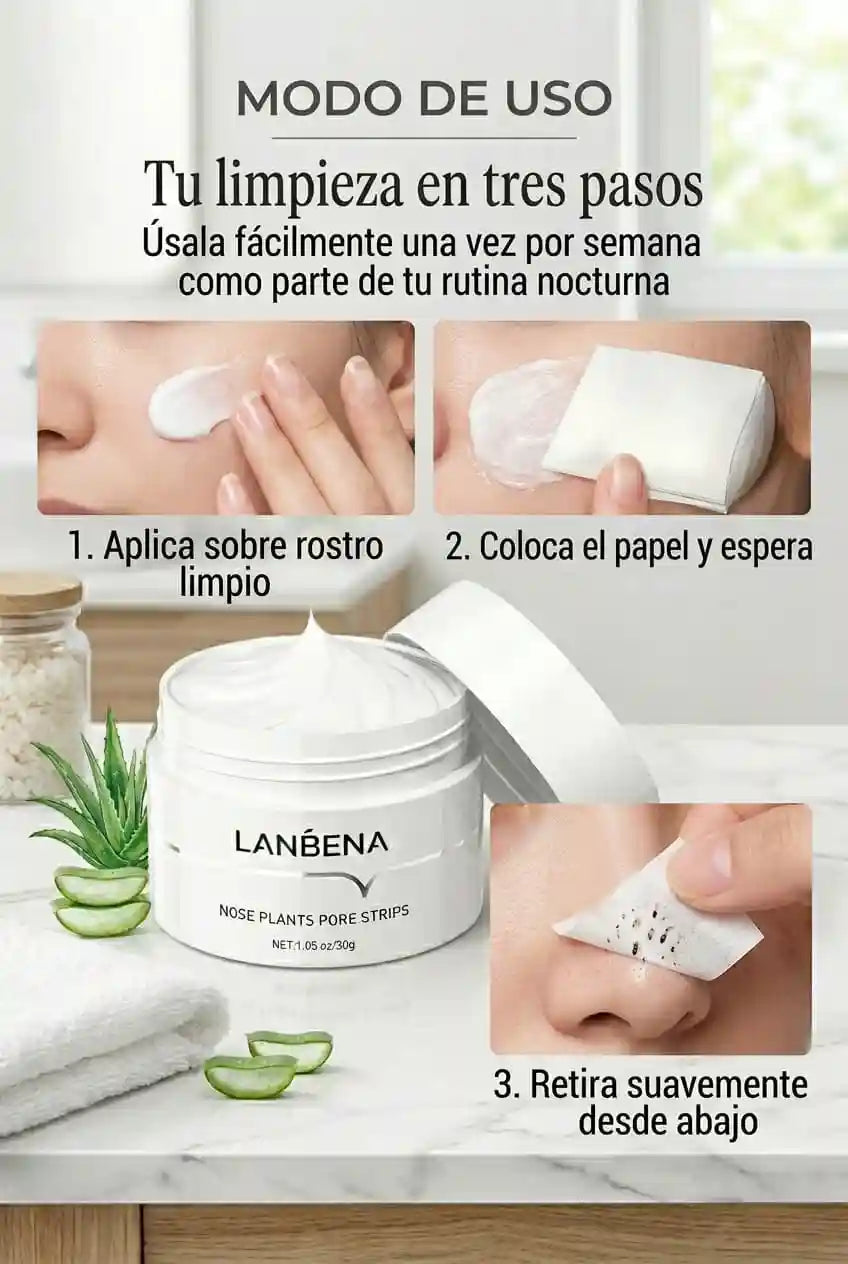 MODO DE USO

Tu limpieza en tres pasos
Úsala fácilmente una vez por semana como parte de tu rutina nocturna

1. Aplica sobre rostro limpio

2. Coloca el papel y espera

LANBENA
NOSE PLANTS PORE STRIPS
NET:1.05 oz/30g

3. Retira suavemente desde abajo